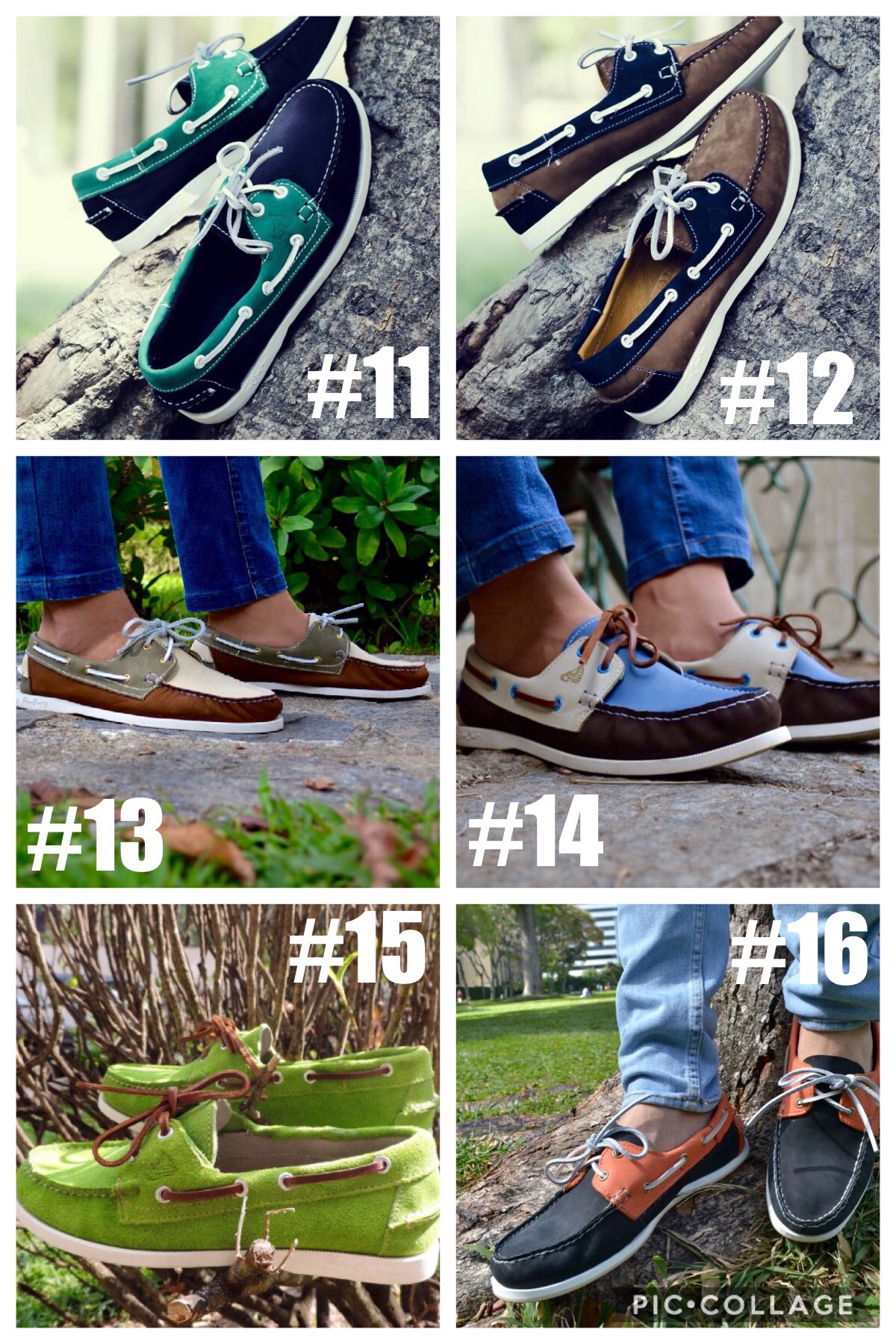 #11

#12

#13

#14

#15

#16

PIC•COLLAGE